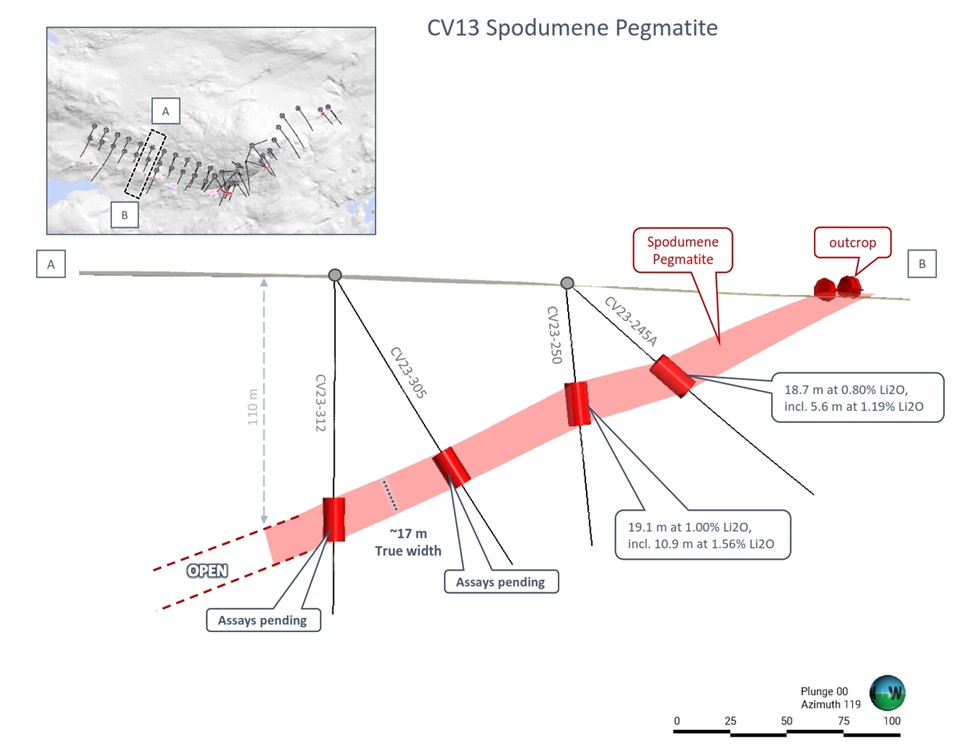 CV13 Spodumene Pegmatite

A

B

A

B

Spodumene Pegmatite

outcrop

110 m

CV23-312

CV23-305

CV23-250

CV23-245A

18.7 m at 0.80% Li2O, incl. 5.6 m at 1.19% Li2O

19.1 m at 1.00% Li2O, incl. 10.9 m at 1.56% Li2O

~17 m True width

OPEN

Assays pending

Assays pending

Plunge 00
Azimuth 119

W

0 25 50 75 100